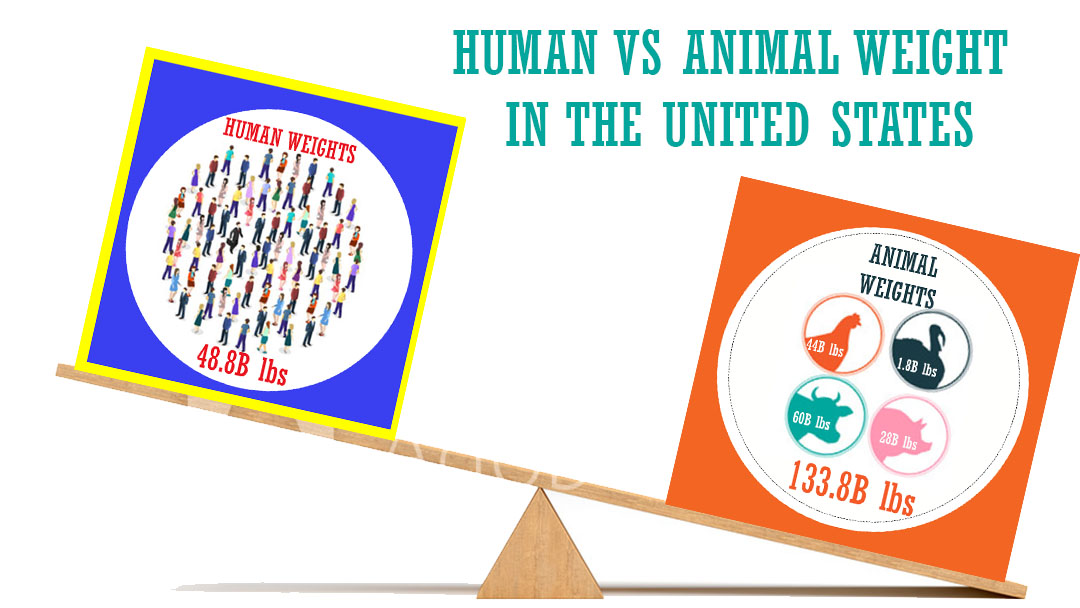 HUMAN VS ANIMAL WEIGHT IN THE UNITED STATES

HUMAN WEIGHTS

48.8B lbs

ANIMAL WEIGHTS

44B lbs

1.8B lbs

60B lbs

28B lbs

133.8B lbs